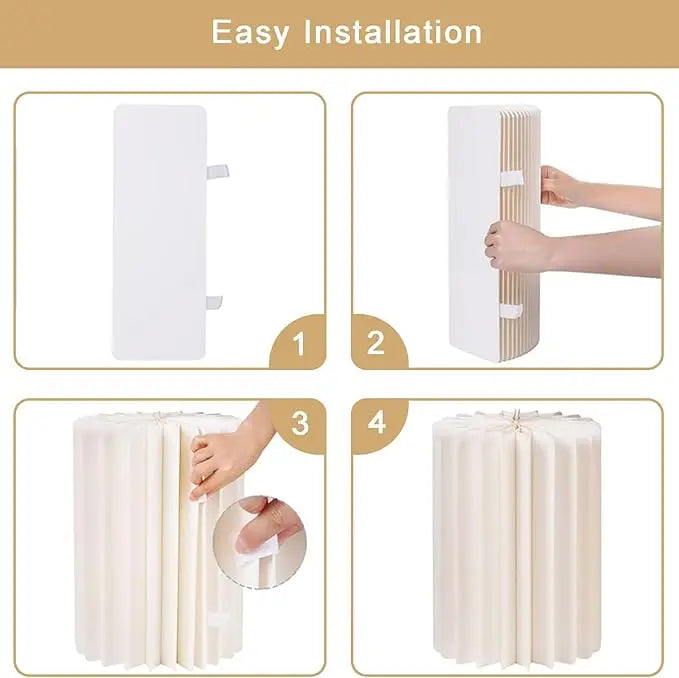 Easy Installation

1

2

3

4