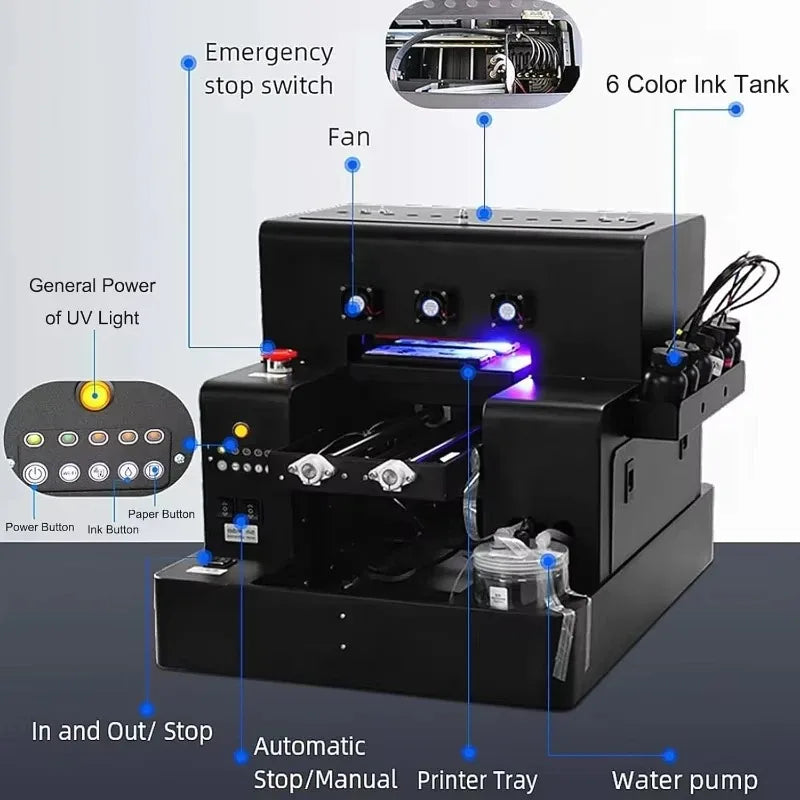 Emergency stop switch

6 Color Ink Tank

Fan

General Power of UV Light

Power Button

Ink Button

Paper Button

In and Out/ Stop

Automatic Stop/Manual

Printer Tray

Water pump