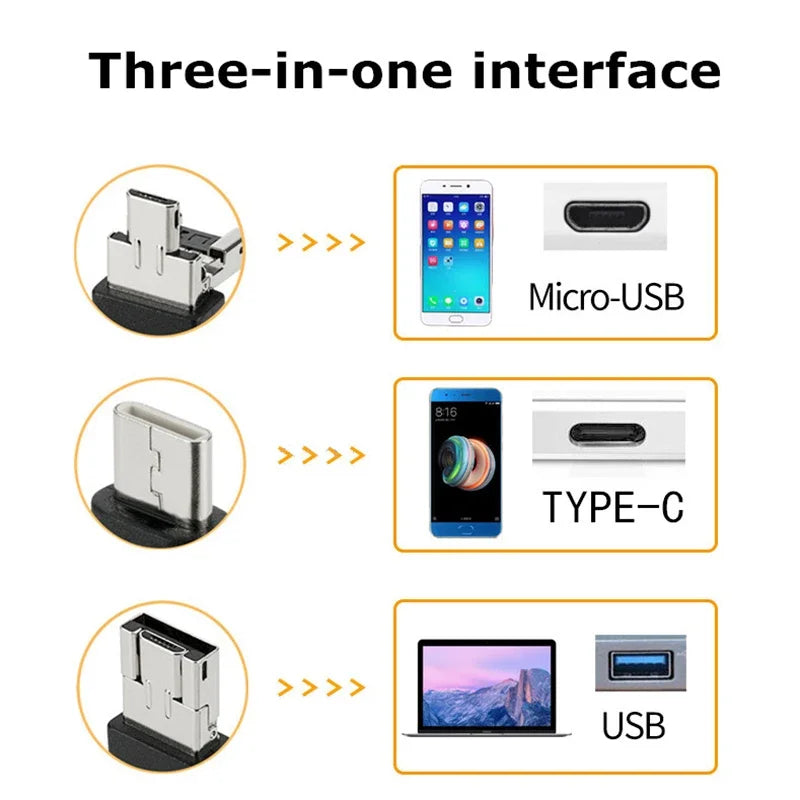 Three-in-one interface

>>>>

Micro-USB

>>>>

8:16

TYPE-C

>>>>

USB